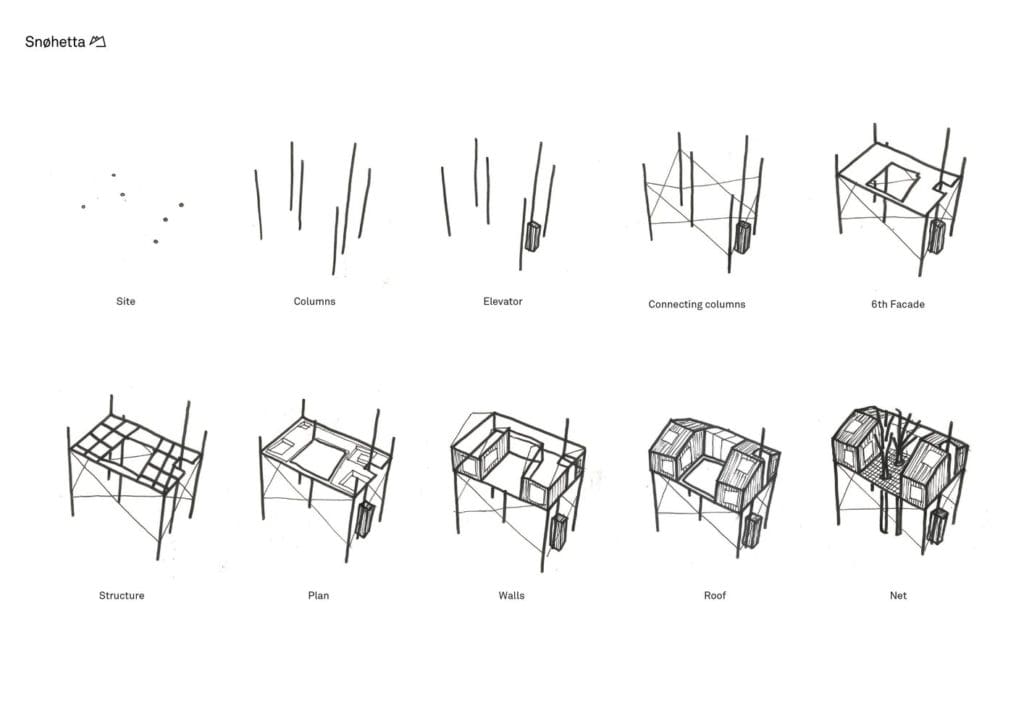 Snøhetta

Site

Columns

Elevator

Connecting columns

6th Facade

Structure

Plan

Walls

Roof

Net